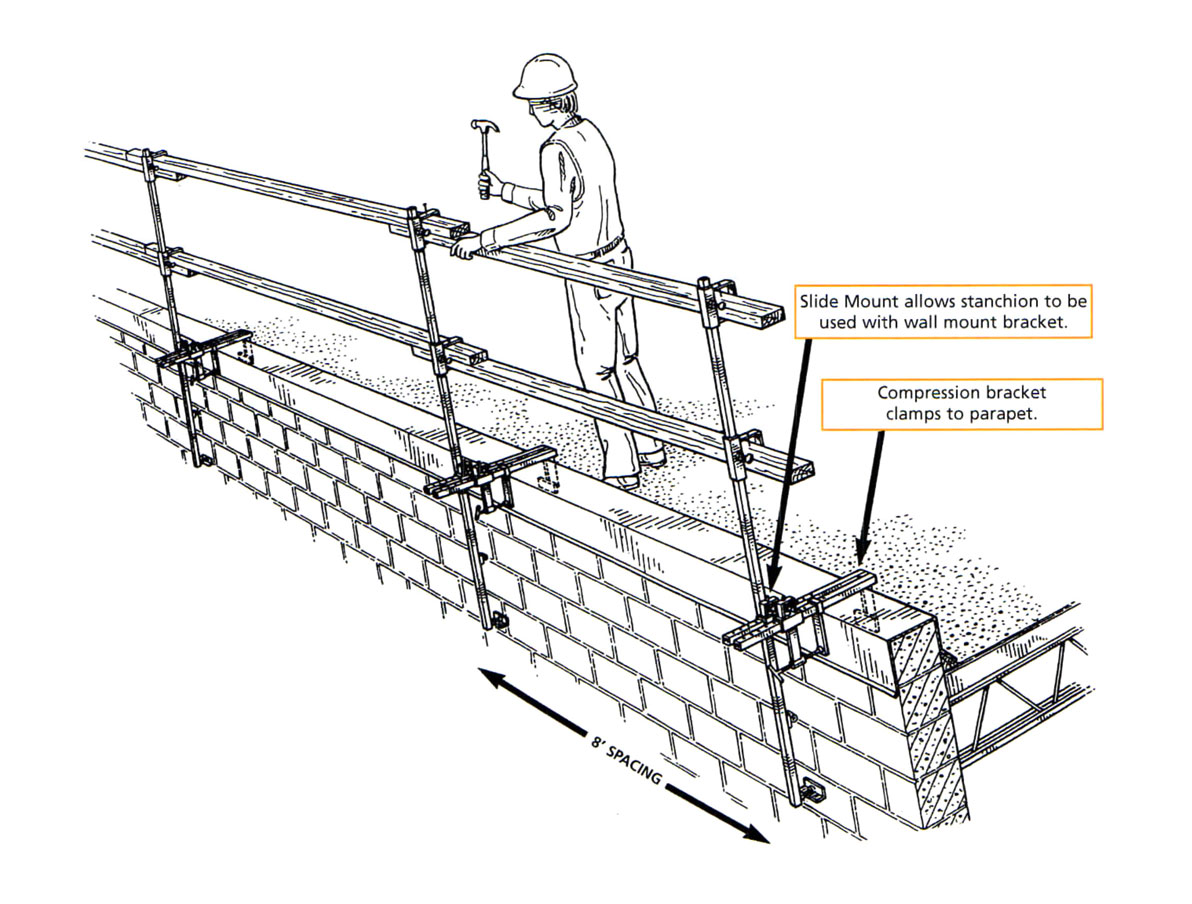 Slide Mount allows stanchion to be used with wall mount bracket.

Compression bracket clamps to parapet.

8' SPACING